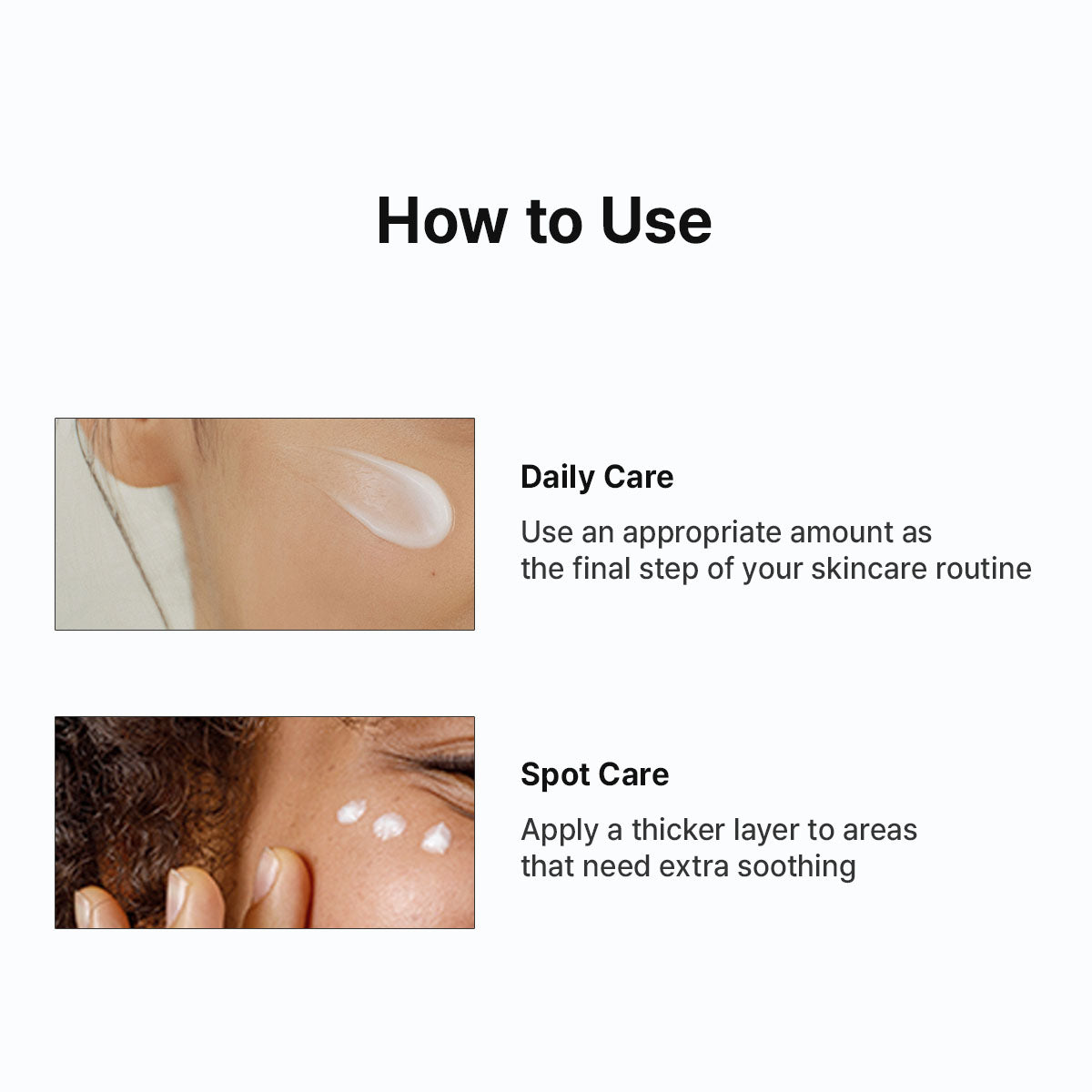 How to Use

Daily Care

Use an appropriate amount as the final step of your skincare routine

Spot Care

Apply a thicker layer to areas that need extra soothing